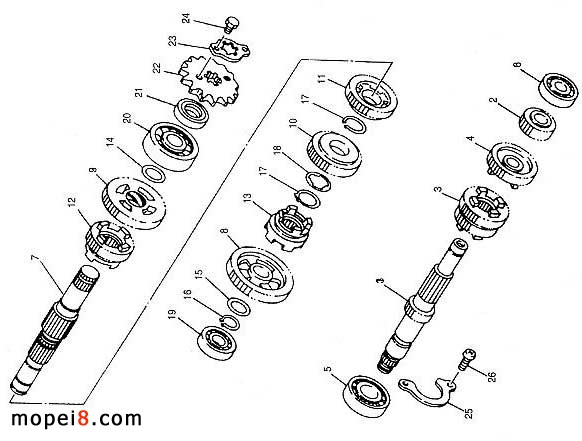 24
23
22
21
20
14
9
12
7
11
17
10
18
17
13
8
15
16
19
6
2
4
3
3
5
26
25
mopei8.com