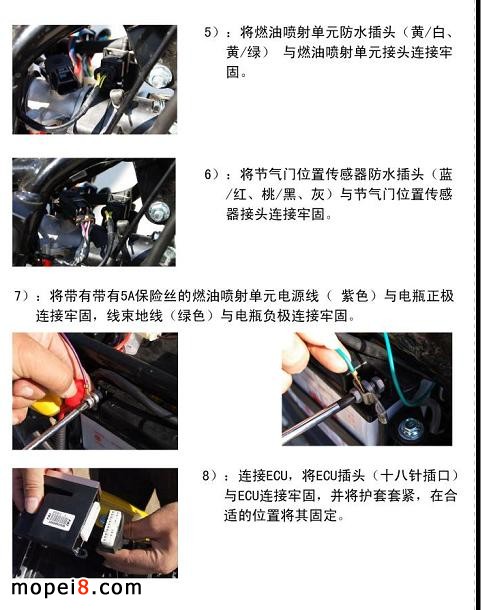 5）：将燃油喷射单元防水插头（黄/白、黄/绿） 与燃油喷射单元接头连接牢固。

6）：将节气门位置传感器防水插头（蓝/红、桃/黑、灰）与节气门位置传感器接头连接牢固。

7）：将带有带有5A保险丝的燃油喷射单元电源线（ 紫色）与电瓶正极连接牢固，线束地线（绿色）与电瓶负极连接牢固。

8）：连接ECU，将ECU插头（十八针插口）与ECU连接牢固，并将护套套紧，在合适的位置将其固定。

mopei8.com